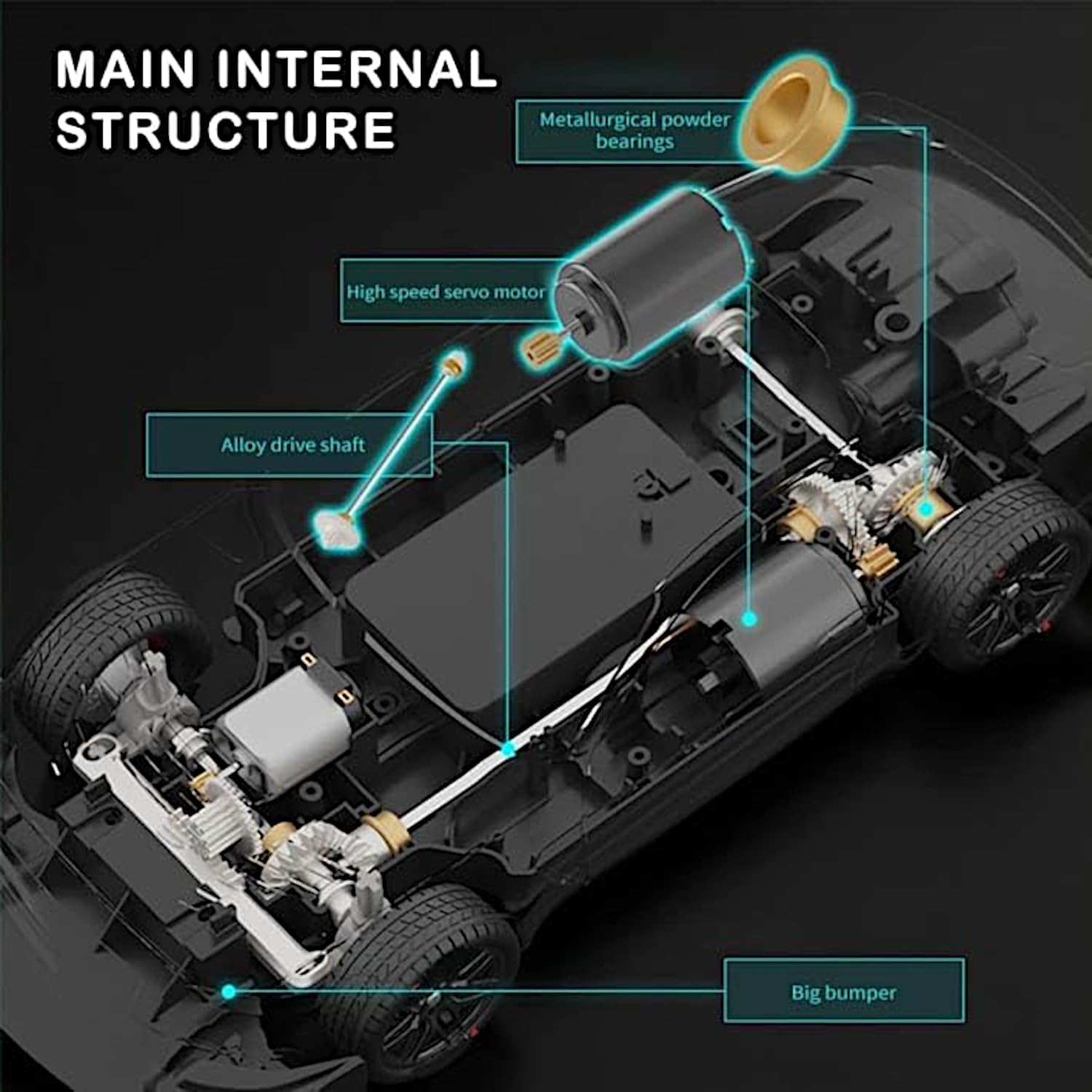 MAIN INTERNAL STRUCTURE

Metallurgical powder bearings

High speed servo motor

Alloy drive shaft

Big bumper