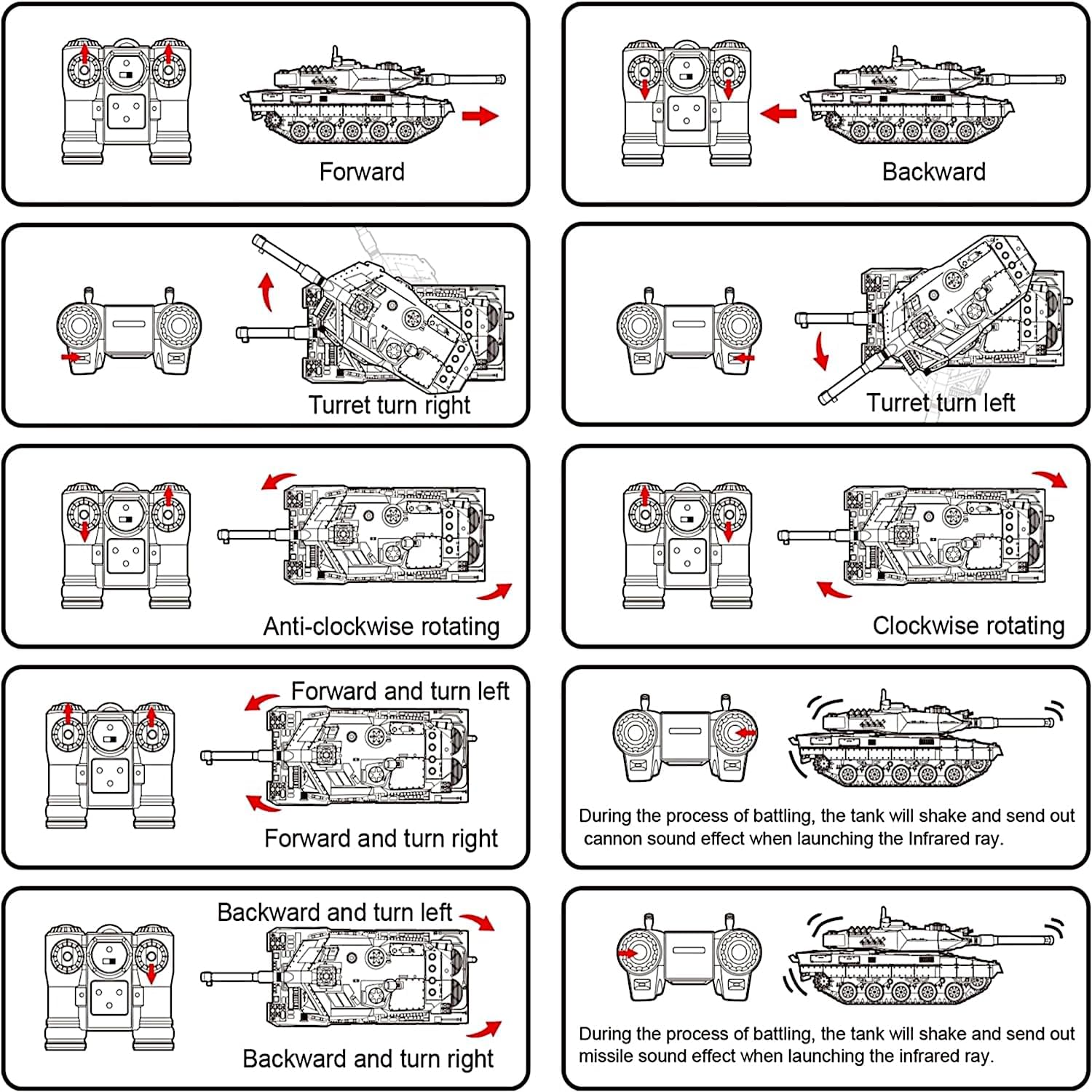 Forward

Backward

Turret turn right

Turret turn left

Anti-clockwise rotating

Clockwise rotating

Forward and turn left

Forward and turn right

During the process of battling, the tank will shake and send out cannon sound effect when launching the Infrared ray.

Backward and turn left

Backward and turn right

During the process of battling, the tank will shake and send out missile sound effect when launching the infrared ray.